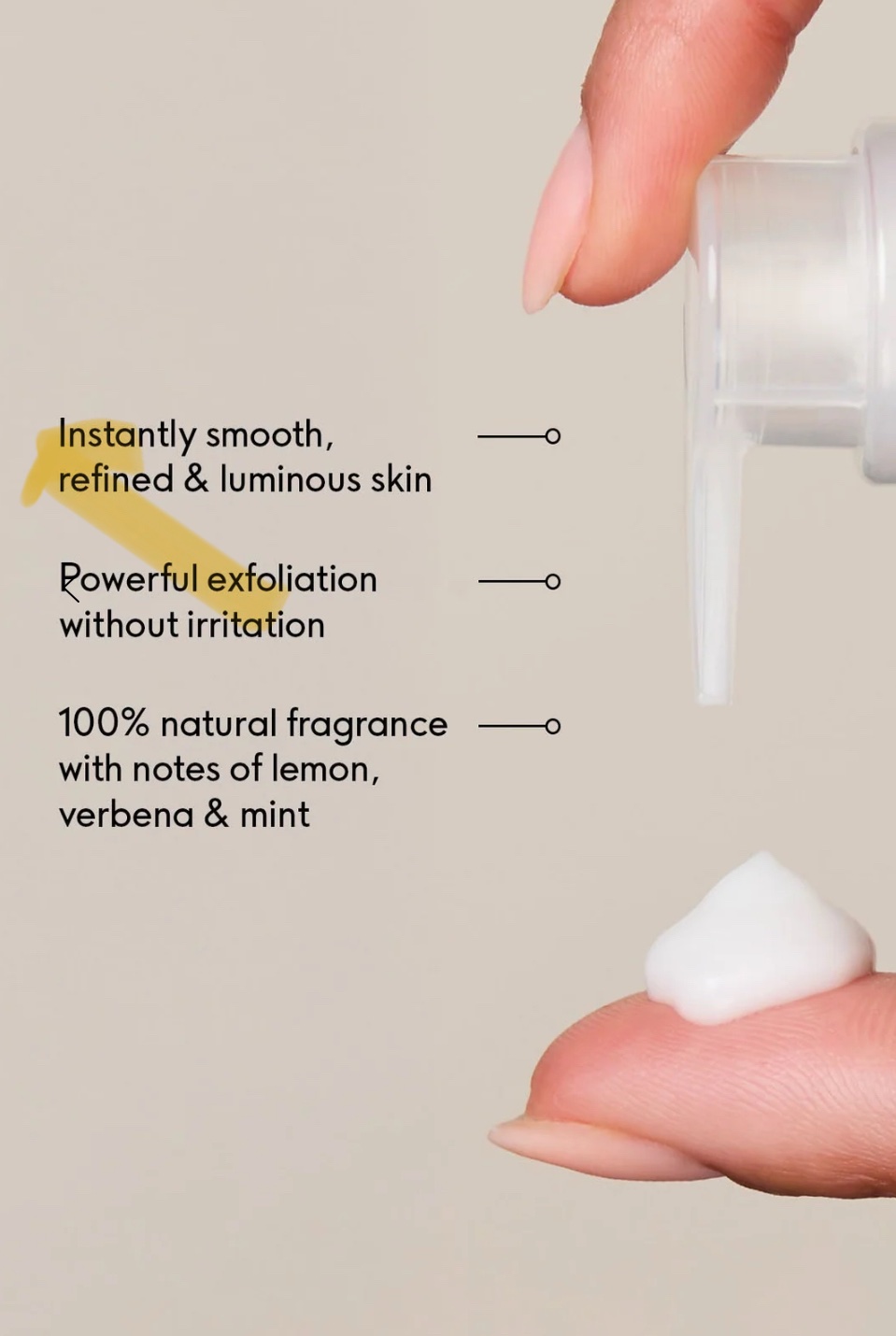 Instantly smooth, refined & luminous skin

Powerful exfoliation without irritation

100% natural fragrance with notes of lemon, verbena & mint